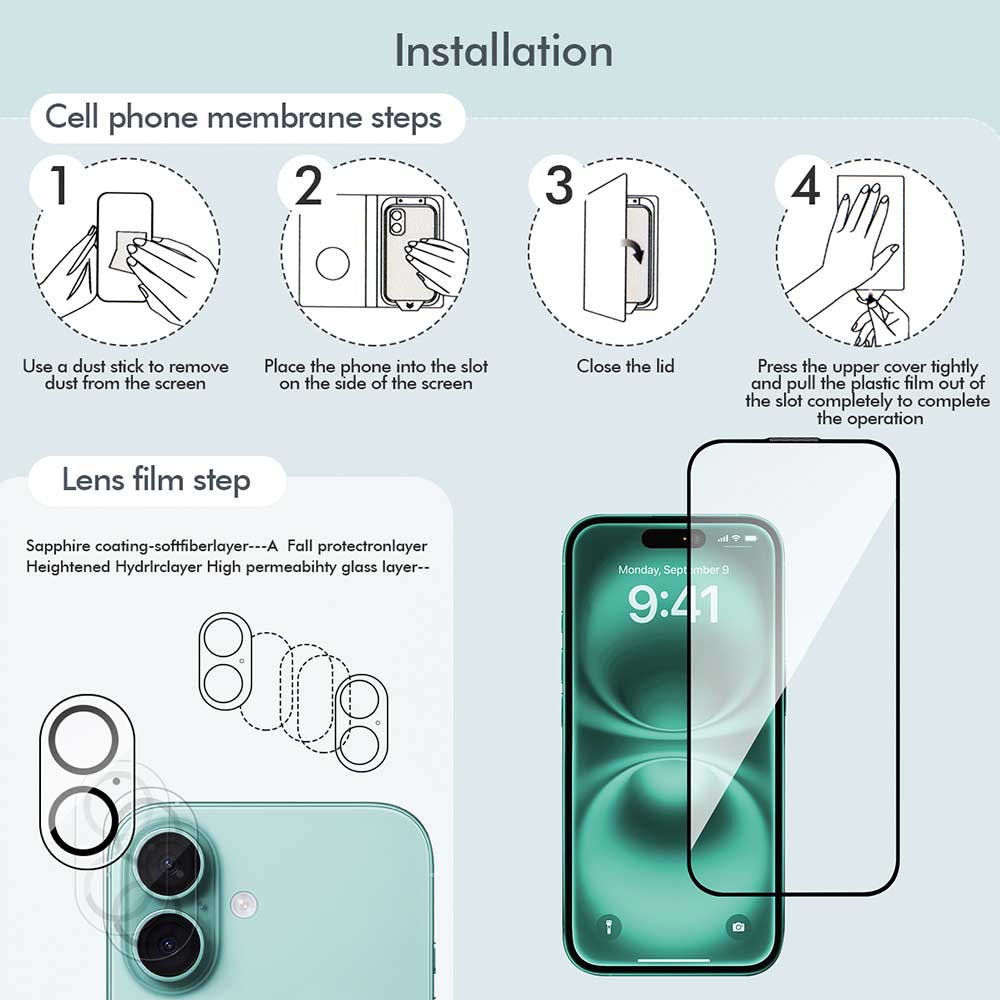 Installation

Cell phone membrane steps

1

Use a dust stick to remove dust from the screen

2

Place the phone into the slot on the side of the screen

3

Close the lid

4

Press the upper cover tightly and pull the plastic film out of the slot completely to complete the operation

Lens film step

Sapphire coating-softfiberlayer---A Fall protectronlayer Heightened Hydrlrclayer High permeabihty glass layer--

Monday, September 9

9:41