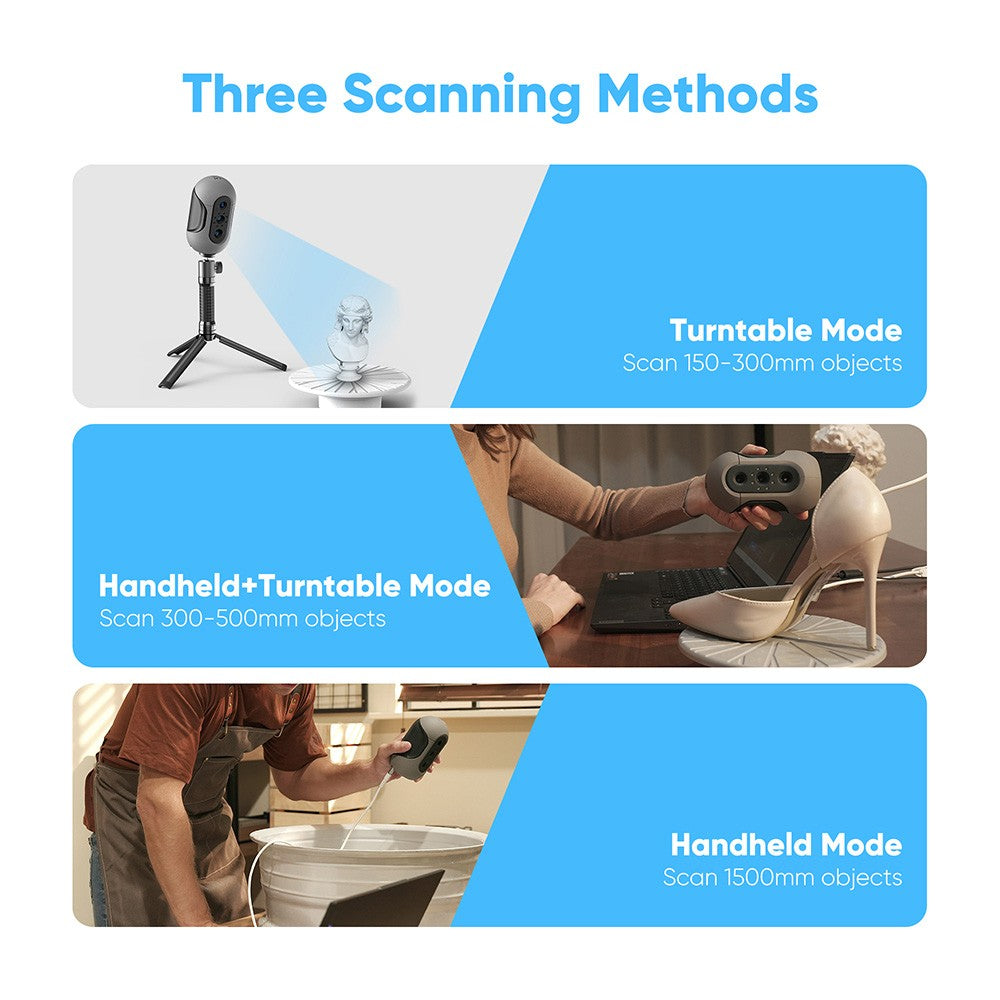 Three Scanning Methods

Turntable Mode
Scan 150-300mm objects

Handheld+Turntable Mode
Scan 300-500mm objects

Handheld Mode
Scan 1500mm objects