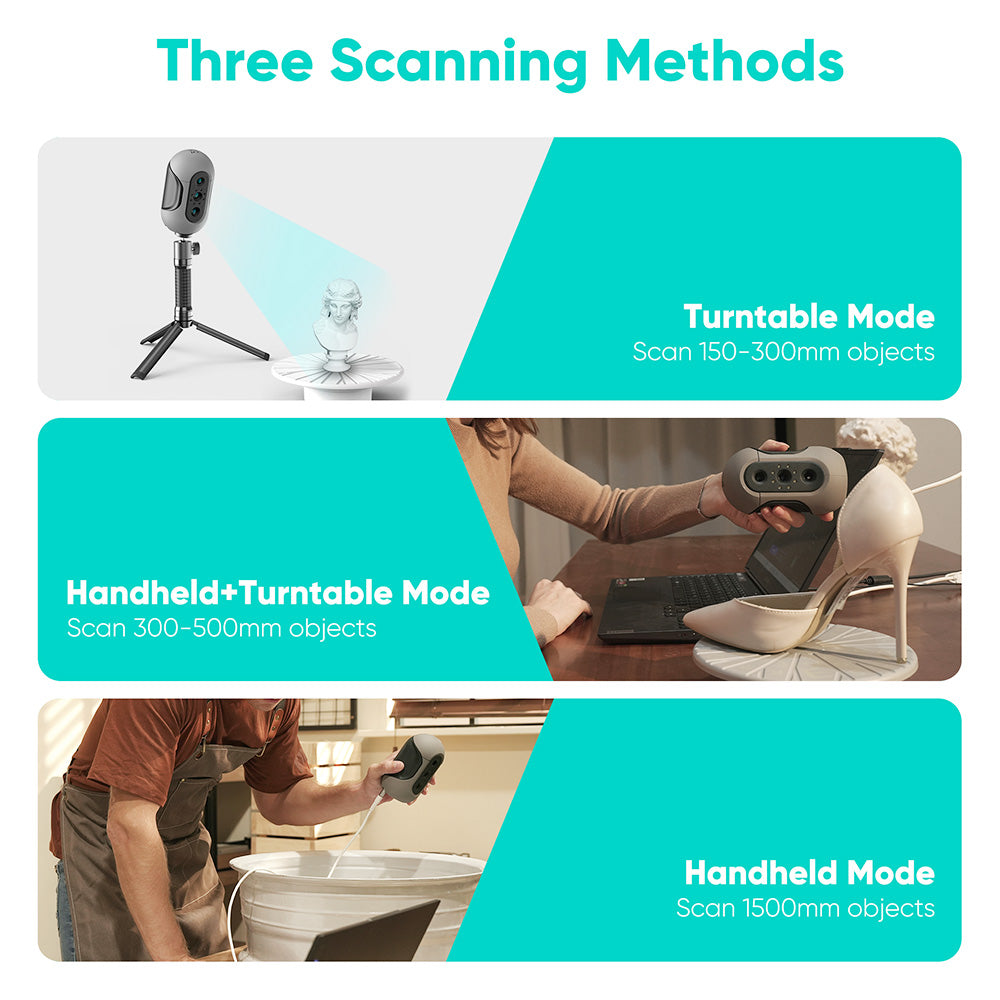 Three Scanning Methods

Turntable Mode
Scan 150-300mm objects

Handheld+Turntable Mode
Scan 300-500mm objects

Handheld Mode
Scan 1500mm objects