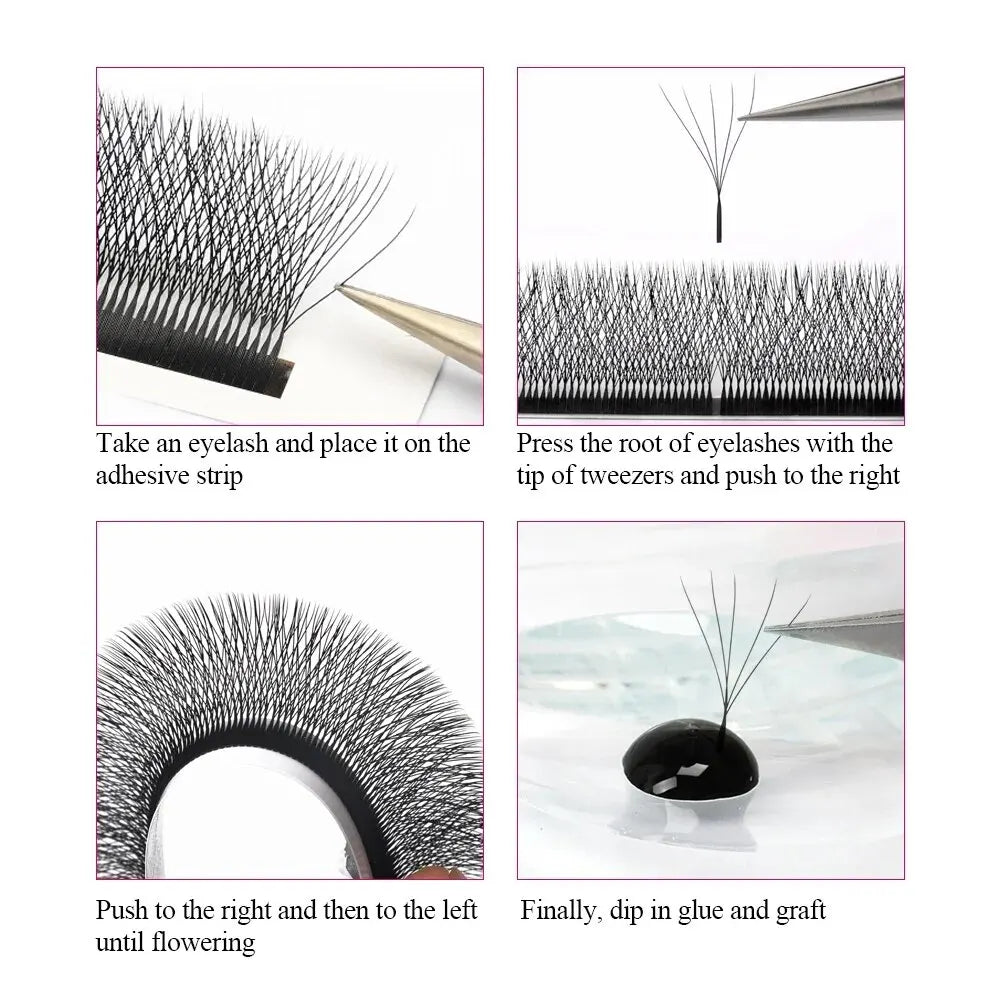 Take an eyelash and place it on the adhesive strip

Press the root of eyelashes with the tip of tweezers and push to the right

Push to the right and then to the left until flowering

Finally, dip in glue and graft