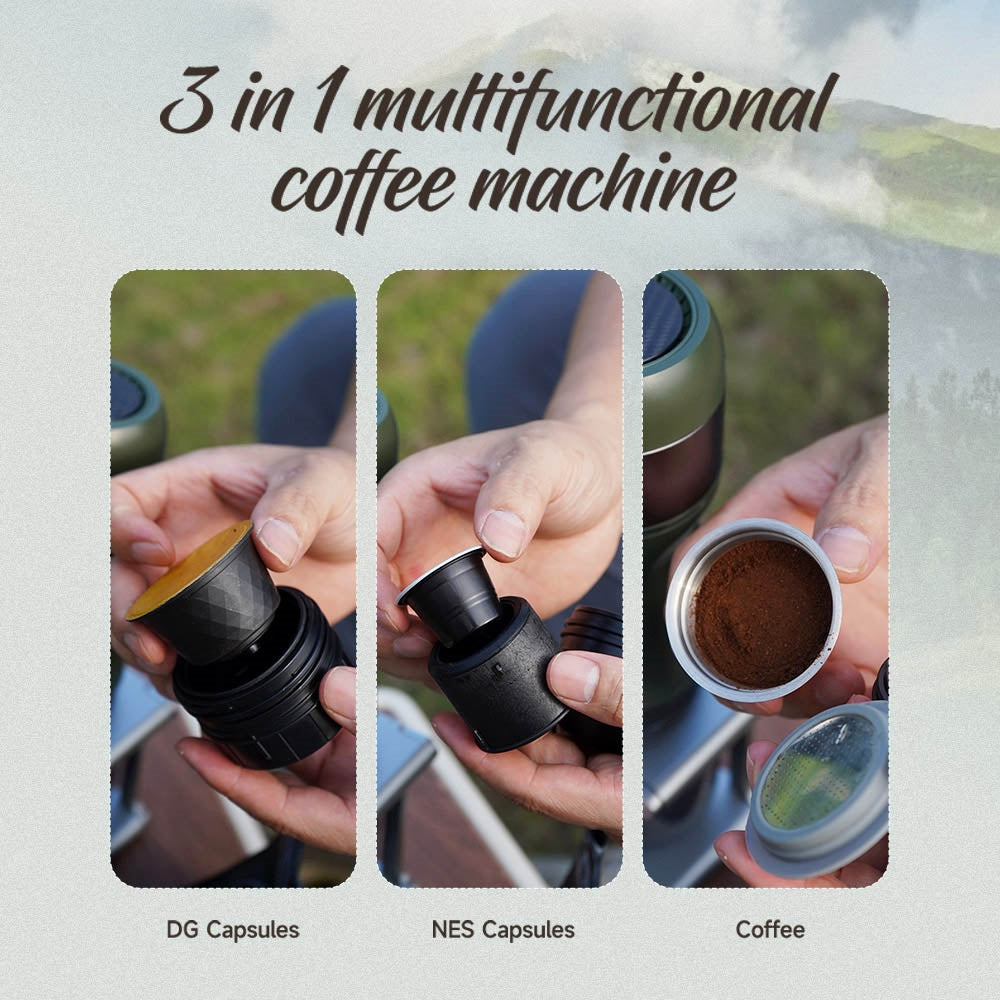 3 in 1 multifunctional coffee machine

DG Capsules

NES Capsules

Coffee