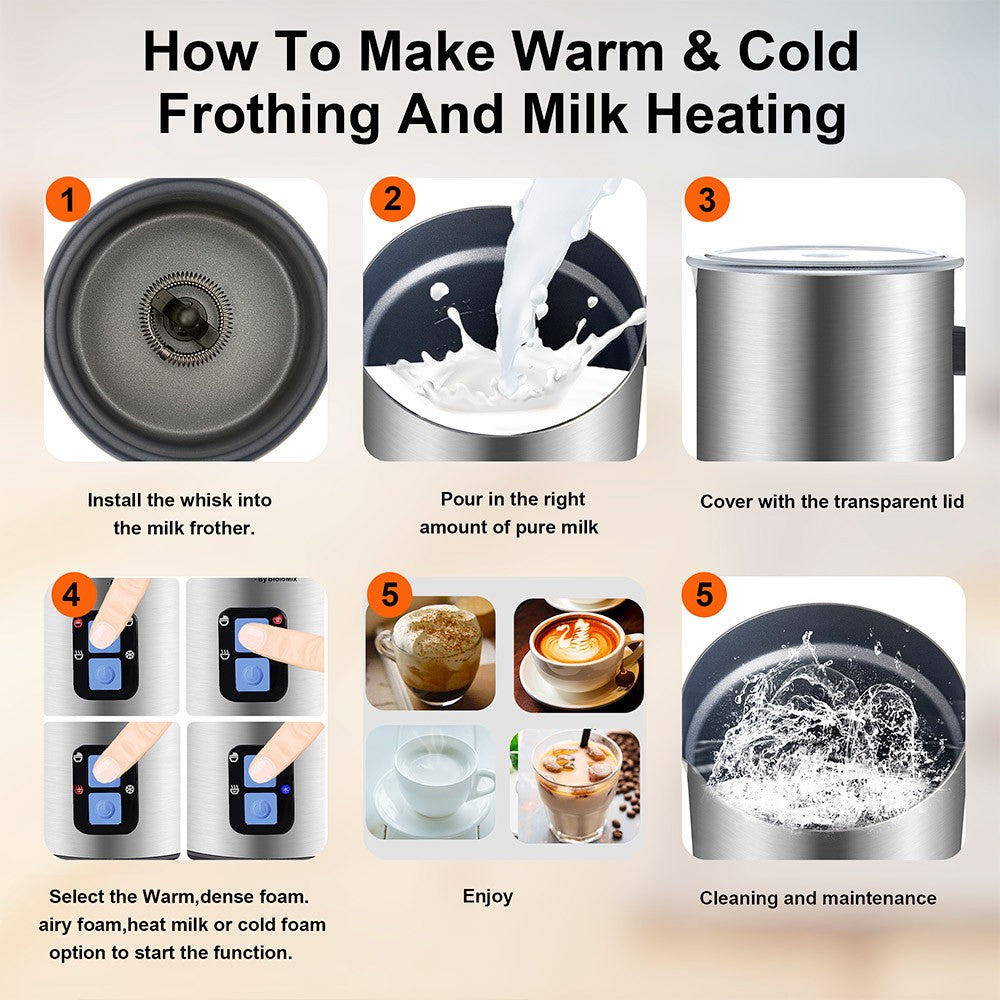 How To Make Warm & Cold Frothing And Milk Heating

1

Install the whisk into the milk frother.

2

Pour in the right amount of pure milk

3

Cover with the transparent lid

4

by BioloMix

Select the Warm,dense foam. airy foam,heat milk or cold foam option to start the function.

5

Enjoy

5

Cleaning and maintenance